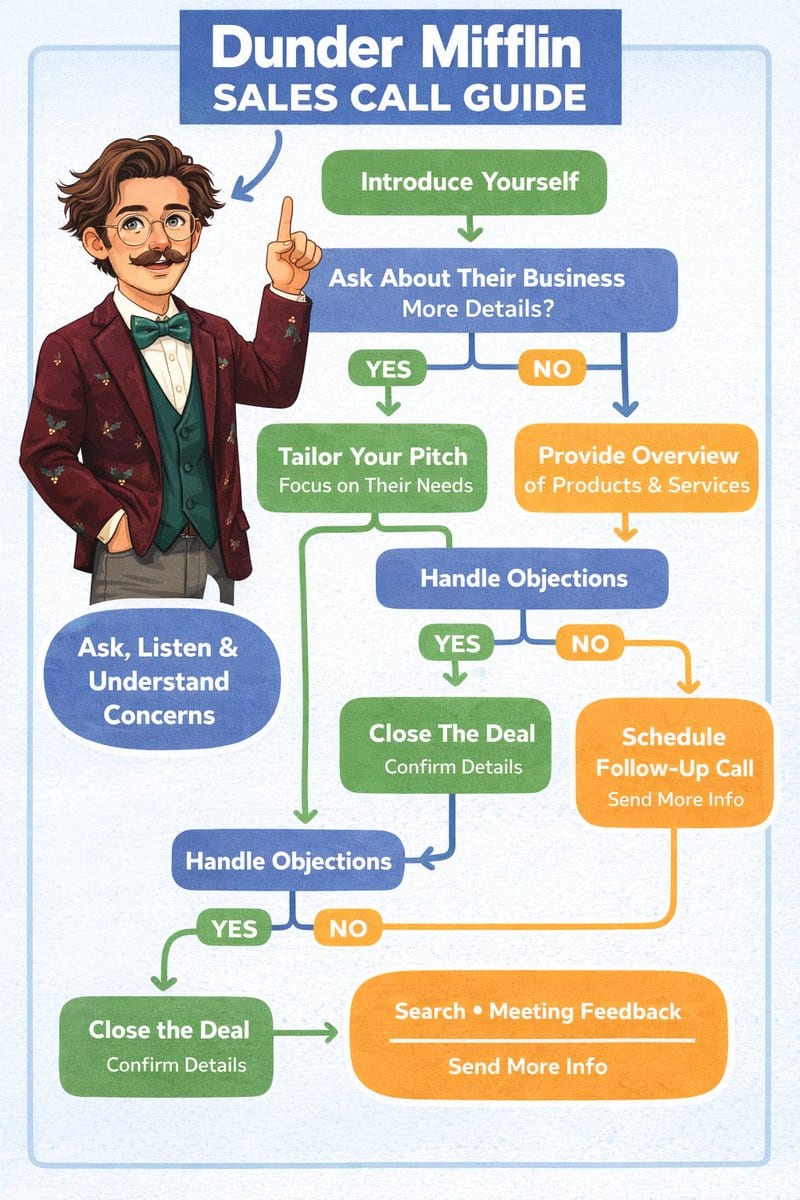 Dunder Mifflin
SALES CALL GUIDE

Introduce Yourself

Ask About Their Business
More Details?

YES

NO

Tailor Your Pitch
Focus on Their Needs

Provide Overview
of Products & Services

Handle Objections

YES

NO

Ask, Listen & Understand Concerns

Close The Deal
Confirm Details

Schedule Follow-Up Call
Send More Info

Handle Objections

YES

NO

Close the Deal
Confirm Details

Search • Meeting Feedback

Send More Info