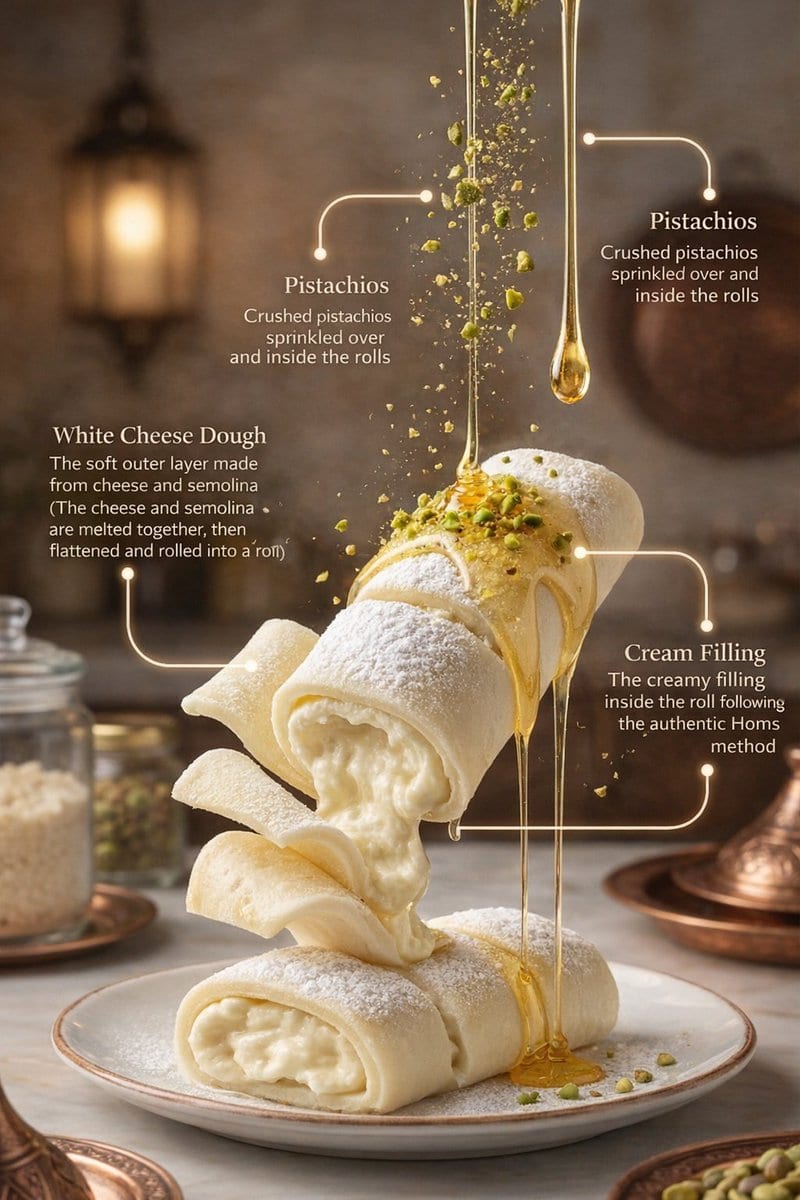 Pistachios
Crushed pistachios sprinkled over and inside the rolls

Pistachios
Crushed pistachios sprinkled over and inside the rolls

White Cheese Dough
The soft outer layer made from cheese and semolina (The cheese and semolina are melted together, then flattened and rolled into a roll)

Cream Filling
The creamy filling inside the roll following the authentic Homs method