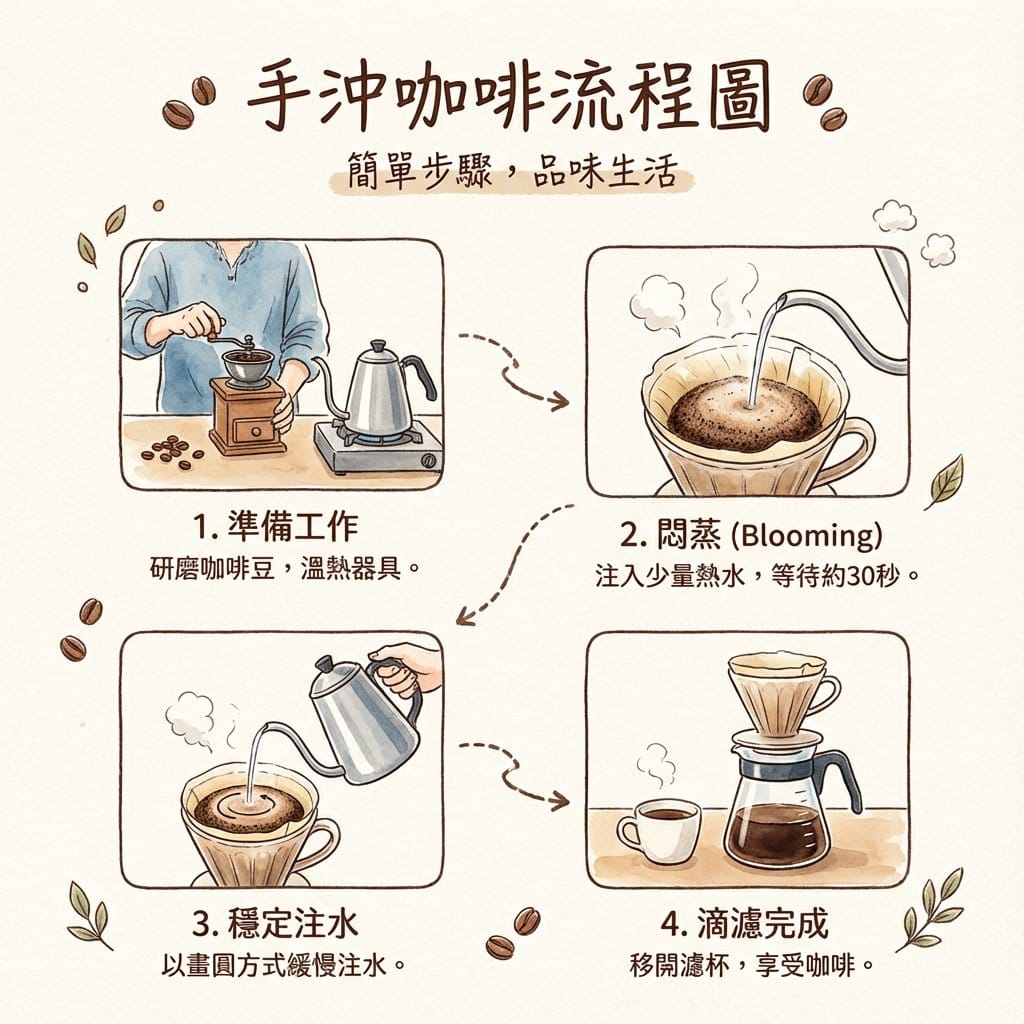 手沖咖啡流程圖

簡單步驟，品味生活

1. 準備工作
研磨咖啡豆，溫熱器具。

2. 悶蒸 (Blooming)
注入少量熱水，等待約30秒。

3. 穩定注水
以畫圓方式緩慢注水。

4. 滴濾完成
移開濾杯，享受咖啡。